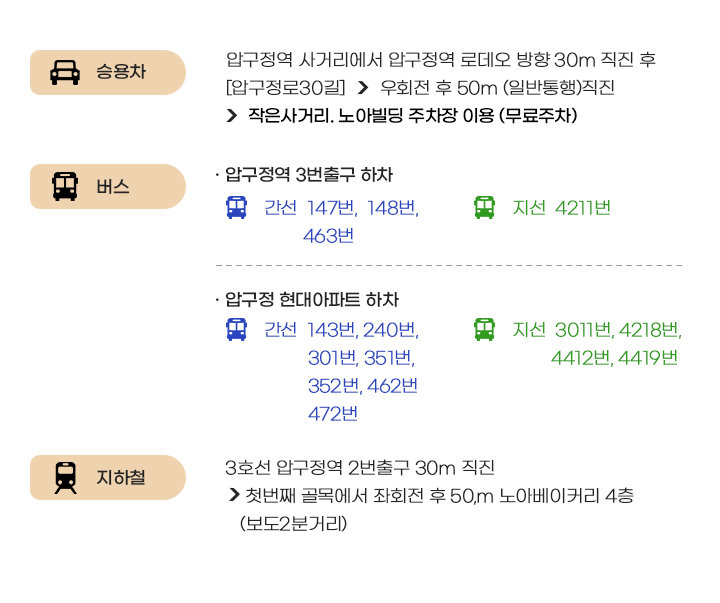 승용차

압구정역 사거리에서 압구정역 로데오 방향 30m 직진 후 [압구정로30길] > 우회전 후 50m (일반통행)직진
> 작은사거리. 노아빌딩 주차장 이용 (무료주차)

버스

· 압구정역 3번출구 하차

간선 147번, 148번, 463번

지선 4211번

· 압구정 현대아파트 하차

간선 143번, 240번, 301번, 351번, 352번, 462번 472번

지선 3011번, 4218번, 4412번, 4419번

지하철

3호선 압구정역 2번출구 30m 직진
> 첫번째 골목에서 좌회전 후 50,m 노아베이커리 4층 (보도2분거리)